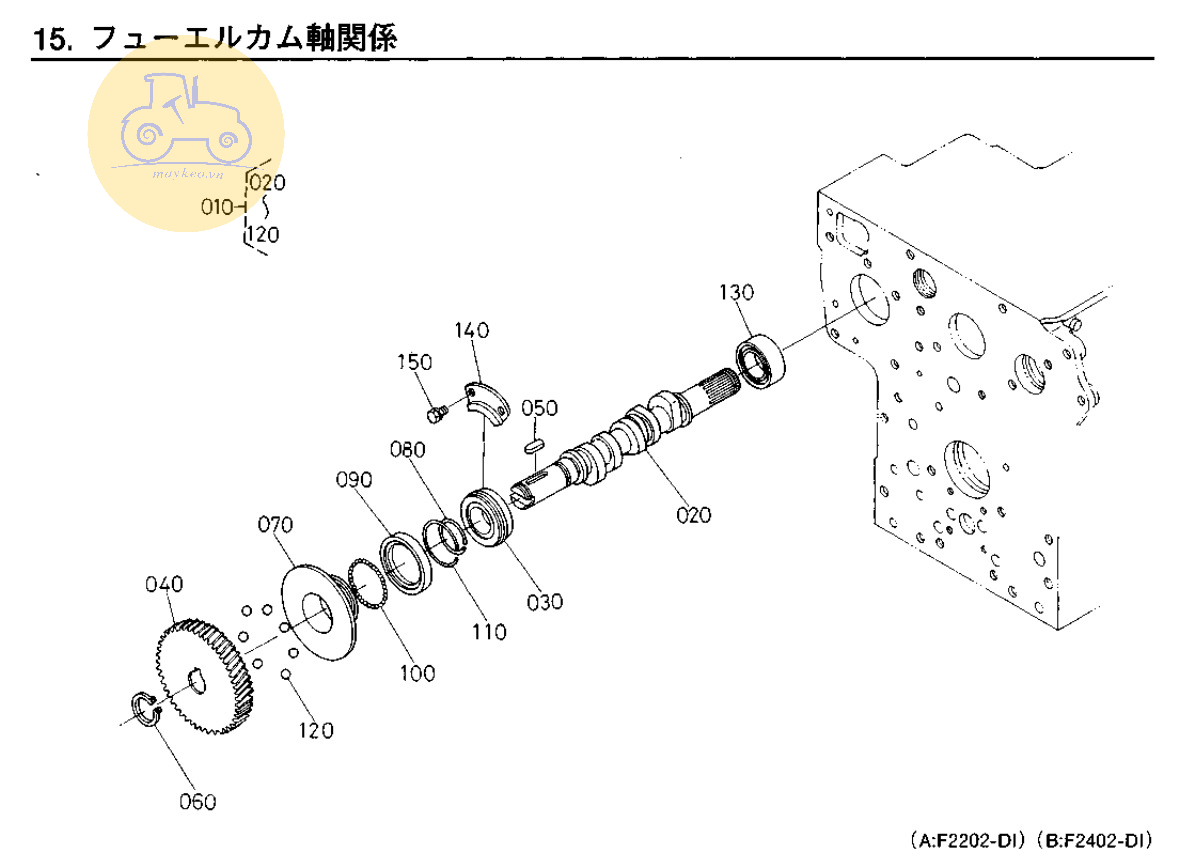 15. フューエルカム軸関係

maykeo.vn

020
010
120

130
140
150
050
080
090
070
040
020
030
110
100
120
060

(A:F2202-DI) (B:F2402-DI)